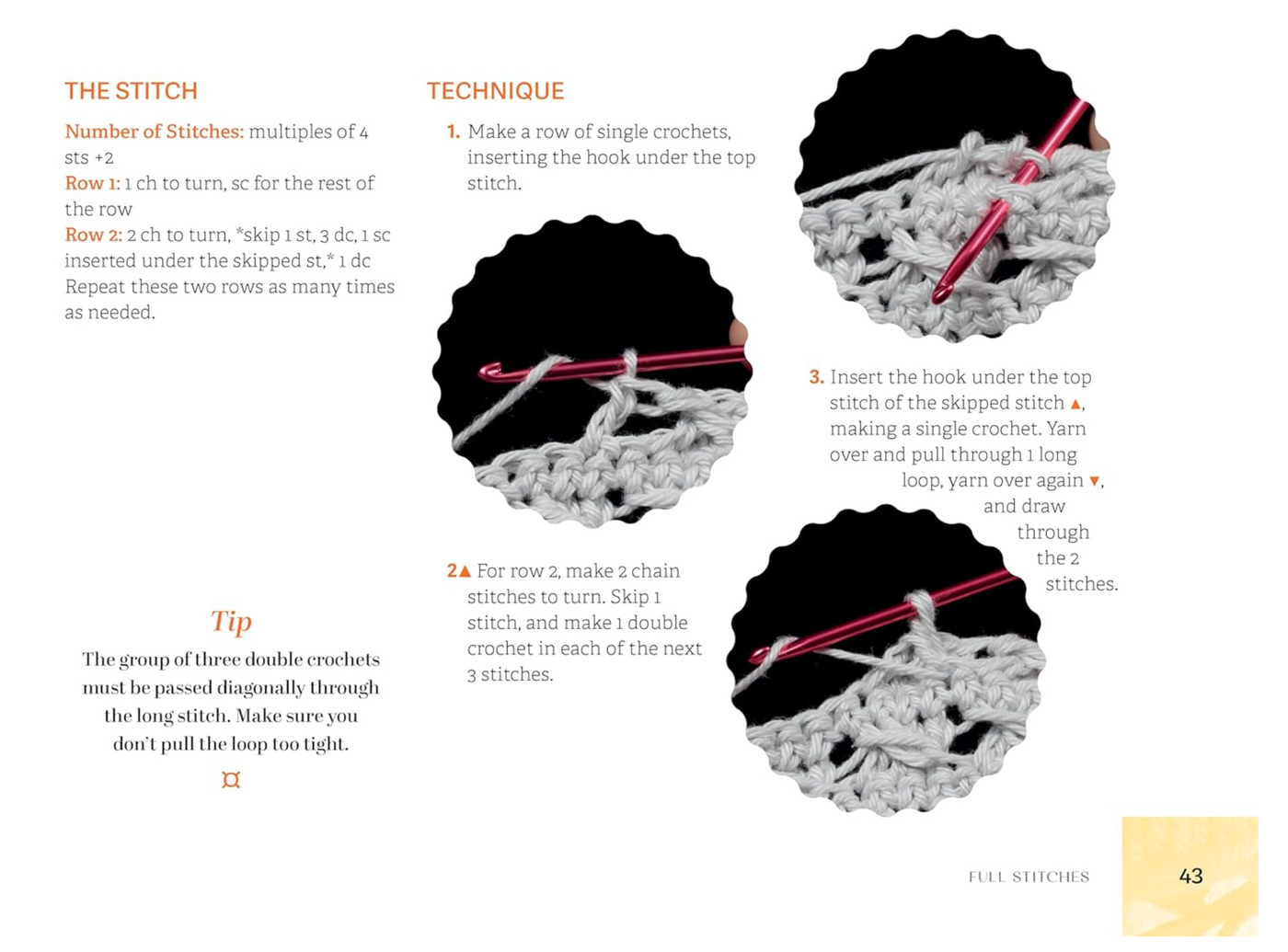 THE STITCH

Number of Stitches: multiples of 4 sts +2
Row 1: 1 ch to turn, sc for the rest of the row
Row 2: 2 ch to turn, *skip 1 st, 3 dc, 1 sc inserted under the skipped st,* 1 dc
Repeat these two rows as many times as needed.

Tip

The group of three double crochets must be passed diagonally through the long stitch. Make sure you don't pull the loop too tight.

¤

TECHNIQUE

1. Make a row of single crochets, inserting the hook under the top stitch.

2▲ For row 2, make 2 chain stitches to turn. Skip 1 stitch, and make 1 double crochet in each of the next 3 stitches.

3. Insert the hook under the top stitch of the skipped stitch ▲, making a single crochet. Yarn over and pull through 1 long loop, yarn over again ▼, and draw through the 2 stitches.

FULL STITCHES 43